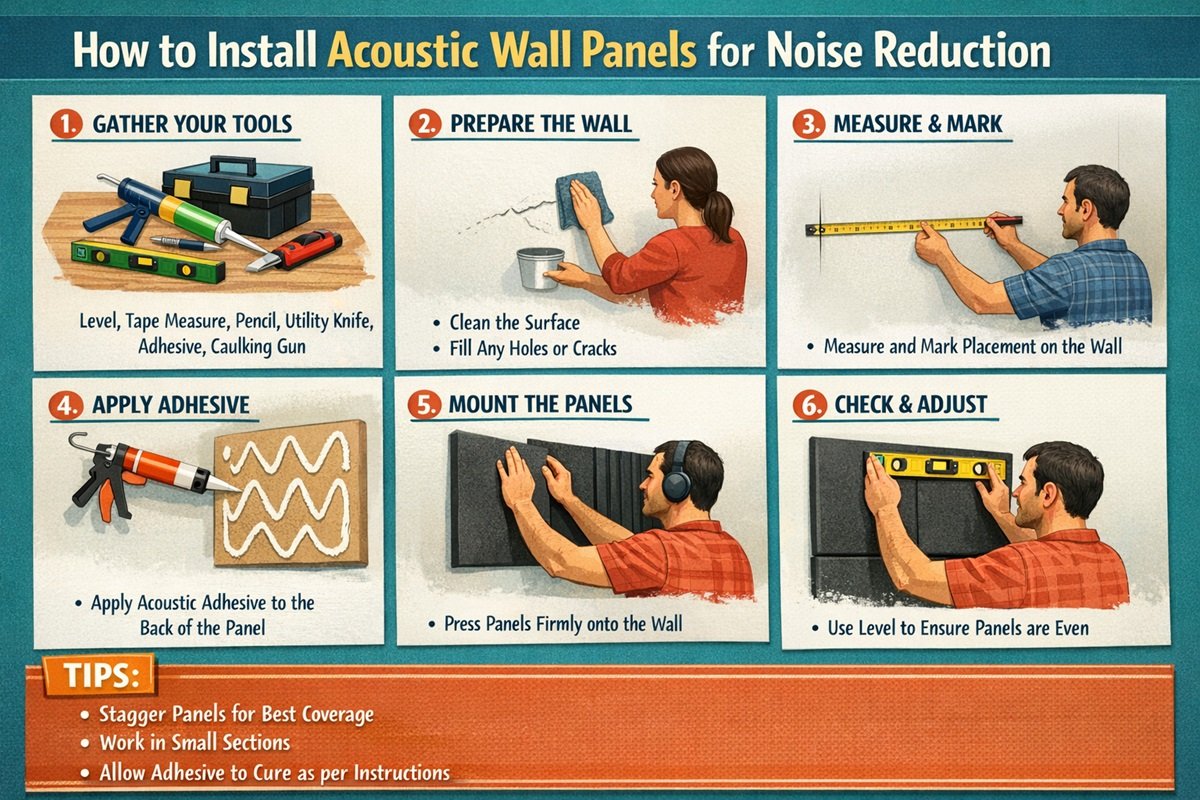 How to Install Acoustic Wall Panels for Noise Reduction

1. GATHER YOUR TOOLS

Level, Tape Measure, Pencil, Utility Knife, Adhesive, Caulking Gun

2. PREPARE THE WALL

• Clean the Surface
• Fill Any Holes or Cracks

3. MEASURE & MARK

• Measure and Mark Placement on the Wall

4. APPLY ADHESIVE

• Apply Acoustic Adhesive to the Back of the Panel

5. MOUNT THE PANELS

• Press Panels Firmly onto the Wall

6. CHECK & ADJUST

• Use Level to Ensure Panels are Even

TIPS:
• Stagger Panels for Best Coverage
• Work in Small Sections
• Allow Adhesive to Cure as per Instructions