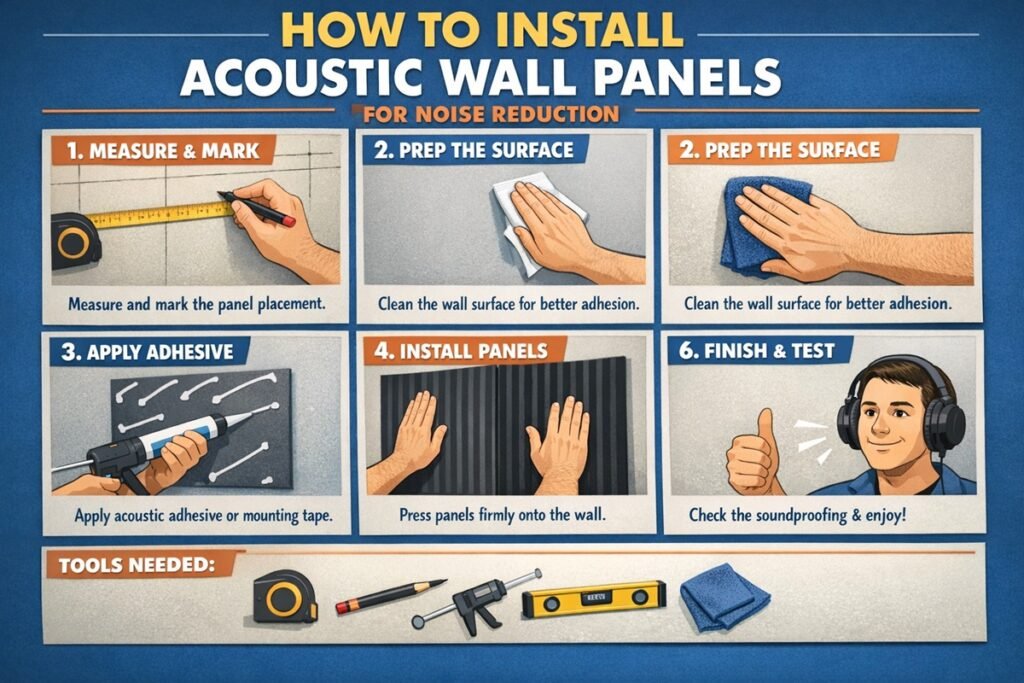 HOW TO INSTALL
ACOUSTIC WALL PANELS
FOR NOISE REDUCTION

1. MEASURE & MARK
Measure and mark the panel placement.

2. PREP THE SURFACE
Clean the wall surface for better adhesion.

2. PREP THE SURFACE
Clean the wall surface for better adhesion.

3. APPLY ADHESIVE
Apply acoustic adhesive or mounting tape.

4. INSTALL PANELS
Press panels firmly onto the wall.

6. FINISH & TEST
Check the soundproofing & enjoy!

TOOLS NEEDED: