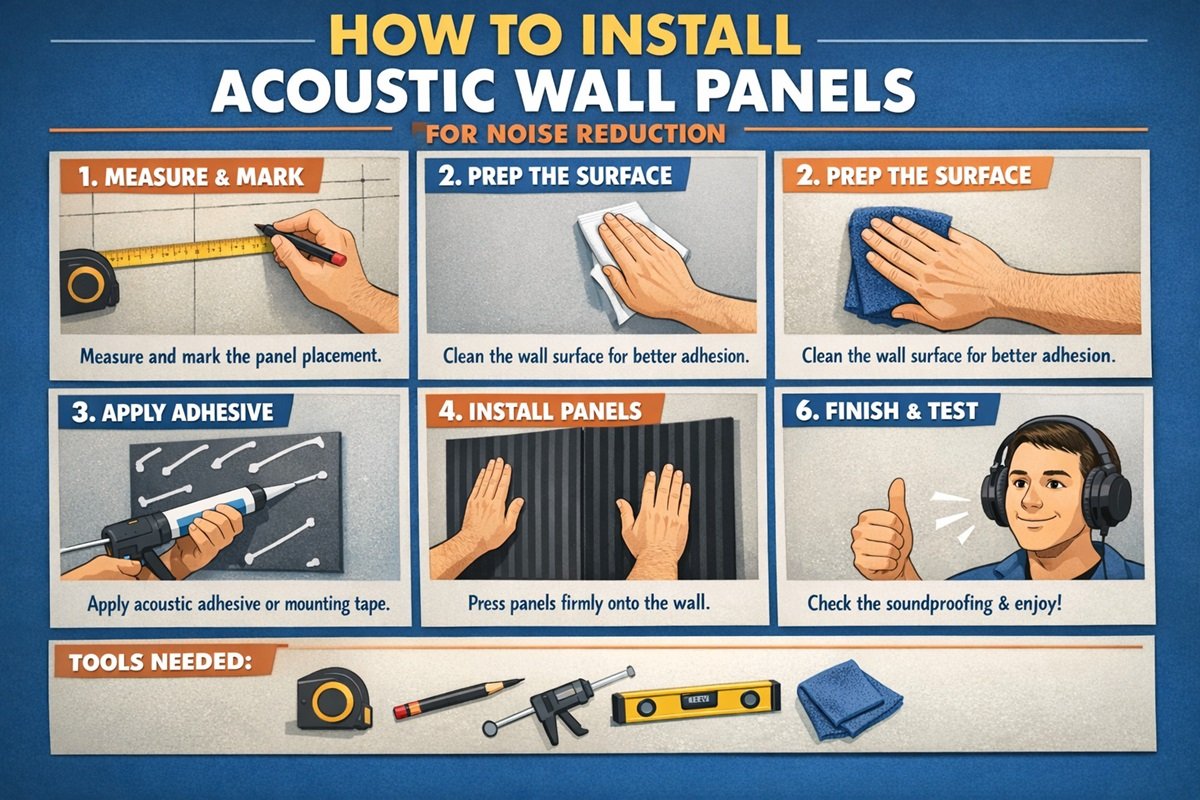 HOW TO INSTALL
ACOUSTIC WALL PANELS
FOR NOISE REDUCTION

1. MEASURE & MARK
Measure and mark the panel placement.

2. PREP THE SURFACE
Clean the wall surface for better adhesion.

2. PREP THE SURFACE
Clean the wall surface for better adhesion.

3. APPLY ADHESIVE
Apply acoustic adhesive or mounting tape.

4. INSTALL PANELS
Press panels firmly onto the wall.

6. FINISH & TEST
Check the soundproofing & enjoy!

TOOLS NEEDED: